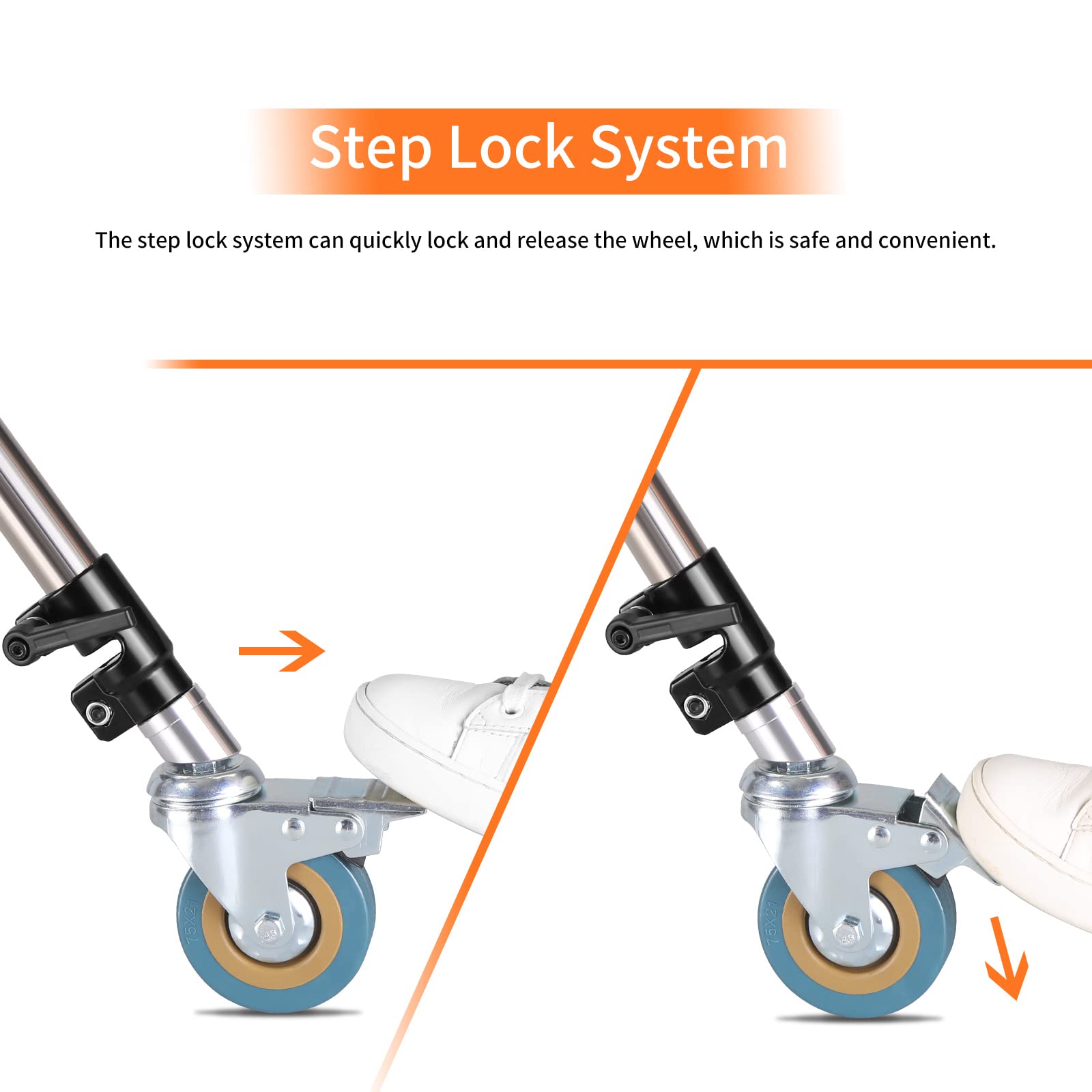 Step Lock System

The step lock system can quickly lock and release the wheel, which is safe and convenient.

75X21

75X21