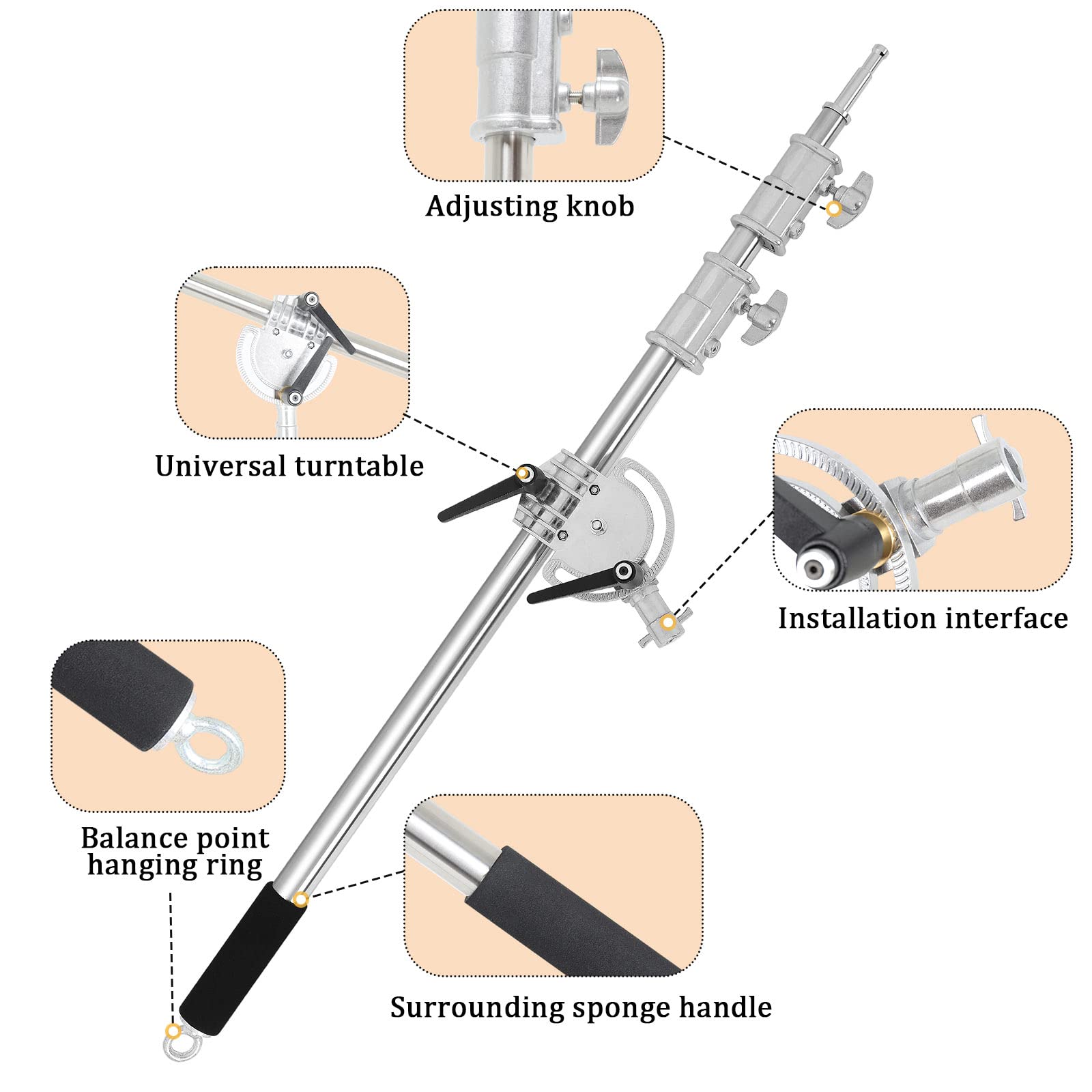 Adjusting knob

Universal turntable

Installation interface

Balance point hanging ring

Surrounding sponge handle