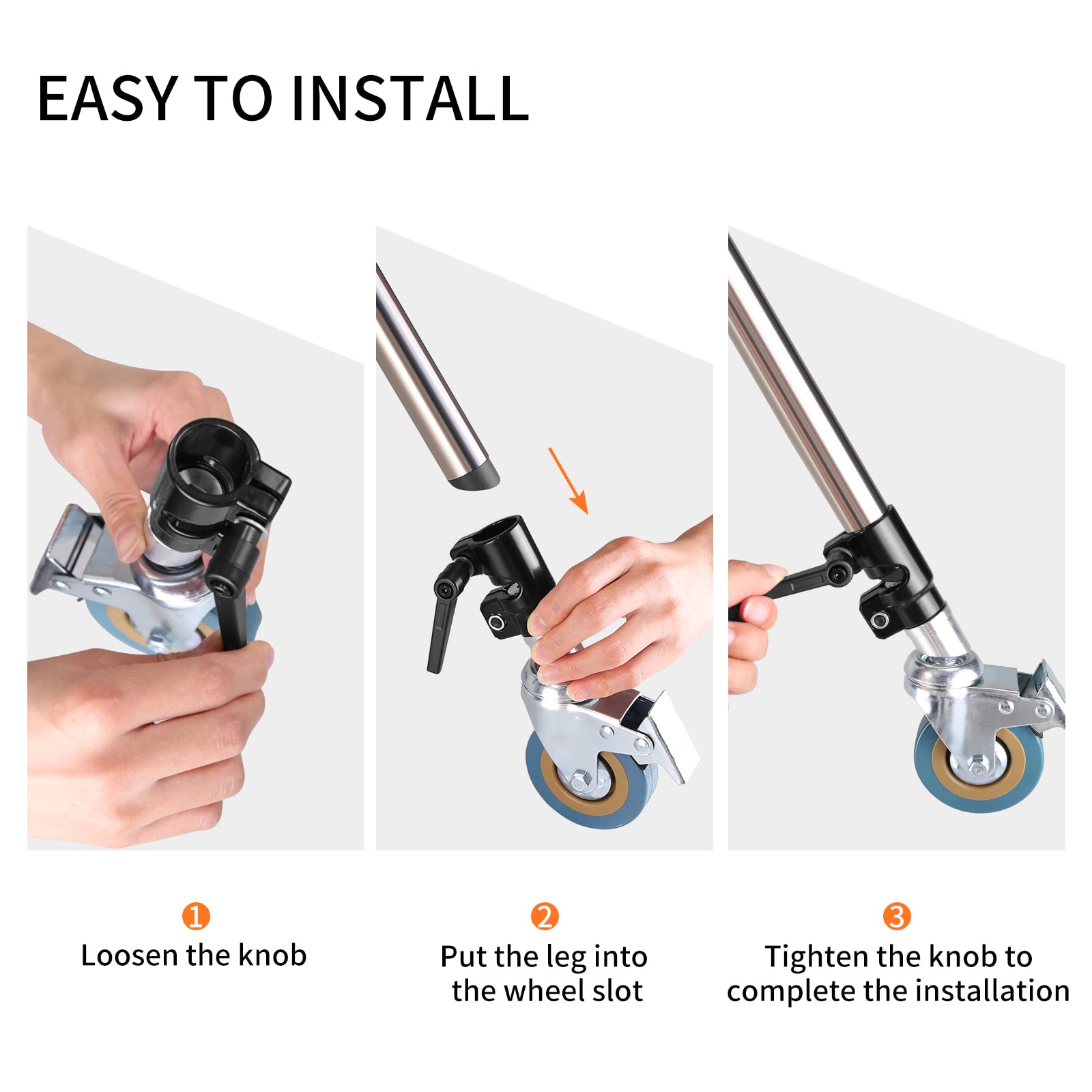 EASY TO INSTALL

1
Loosen the knob

2
Put the leg into the wheel slot

3
Tighten the knob to complete the installation