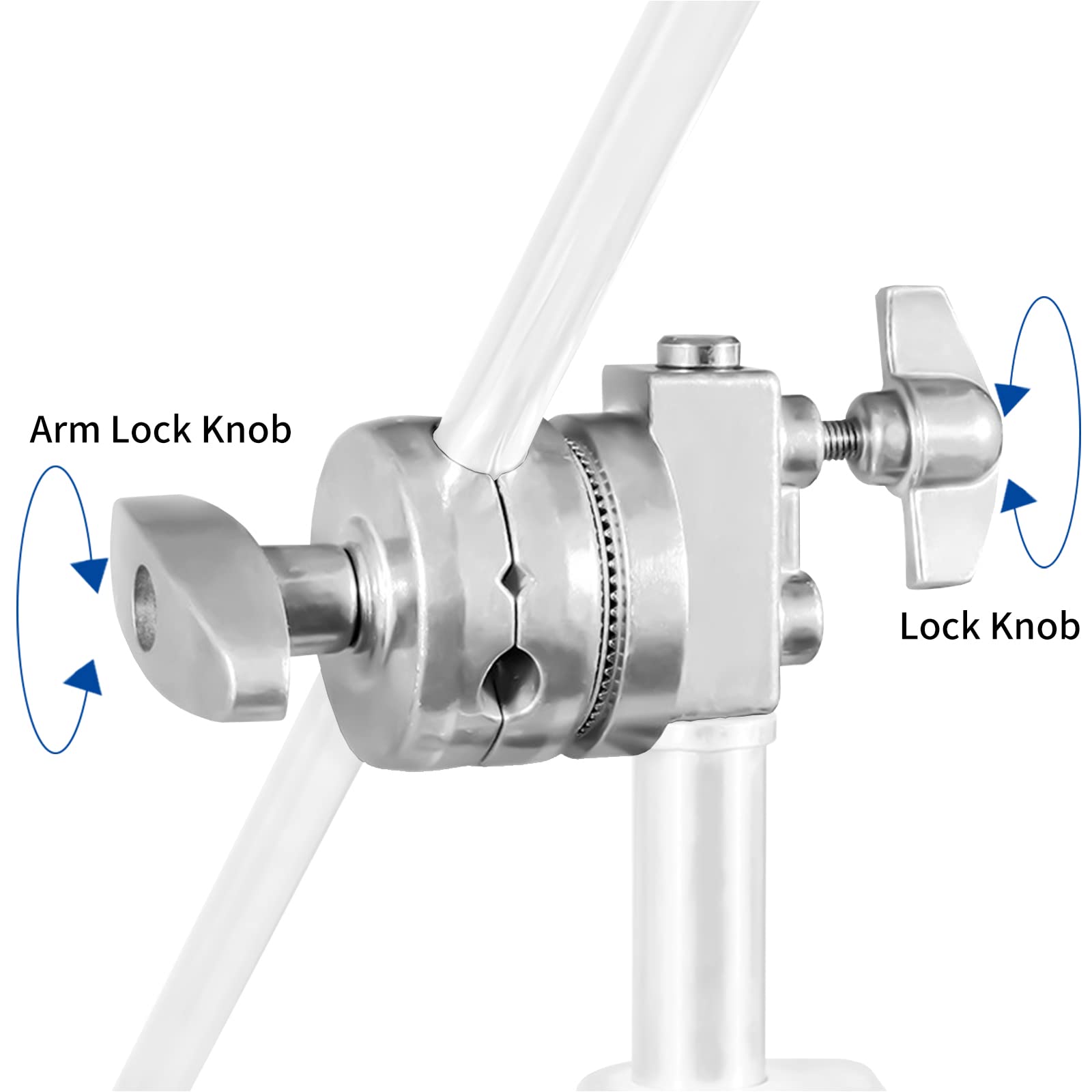 Arm Lock Knob

Lock Knob