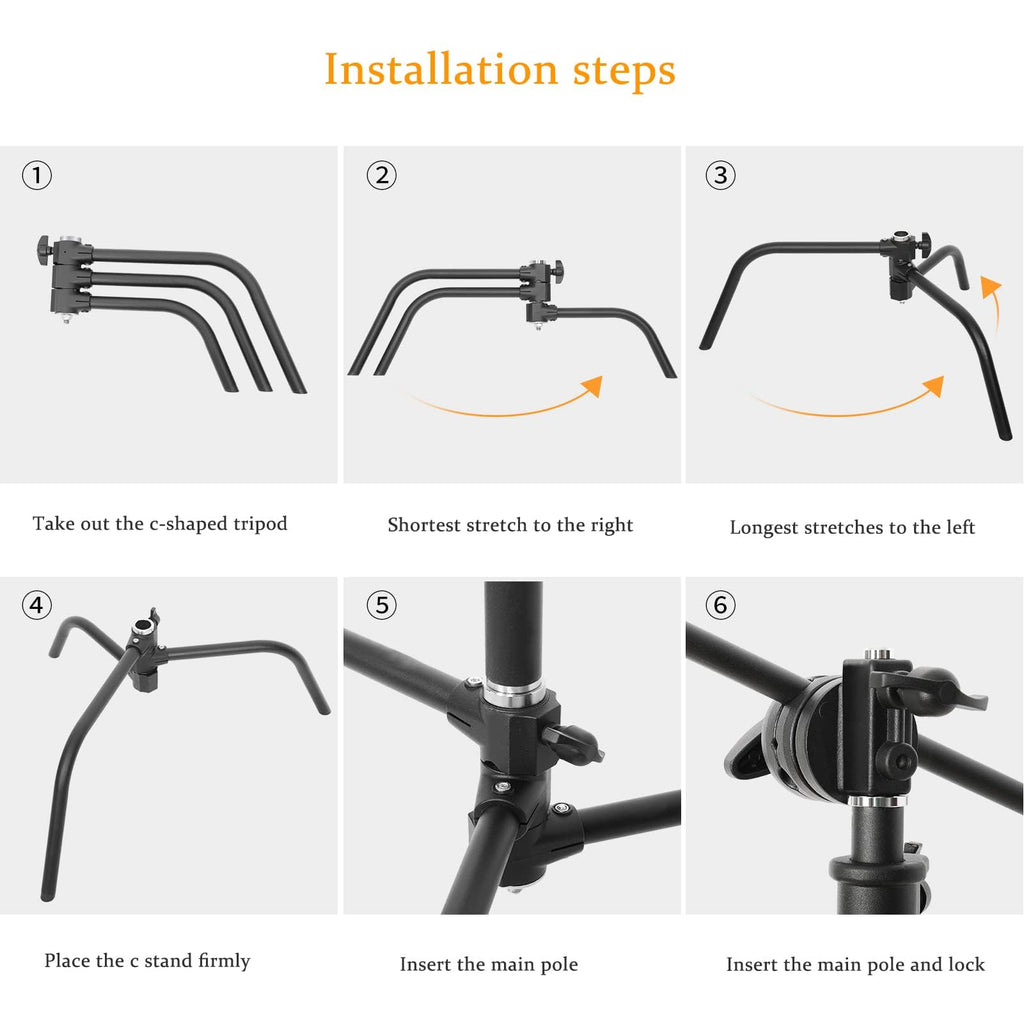 Installation steps

①

Take out the c-shaped tripod

②

Shortest stretch to the right

③

Longest stretches to the left

④

Place the c stand firmly

⑤

Insert the main pole

⑥

Insert the main pole and lock