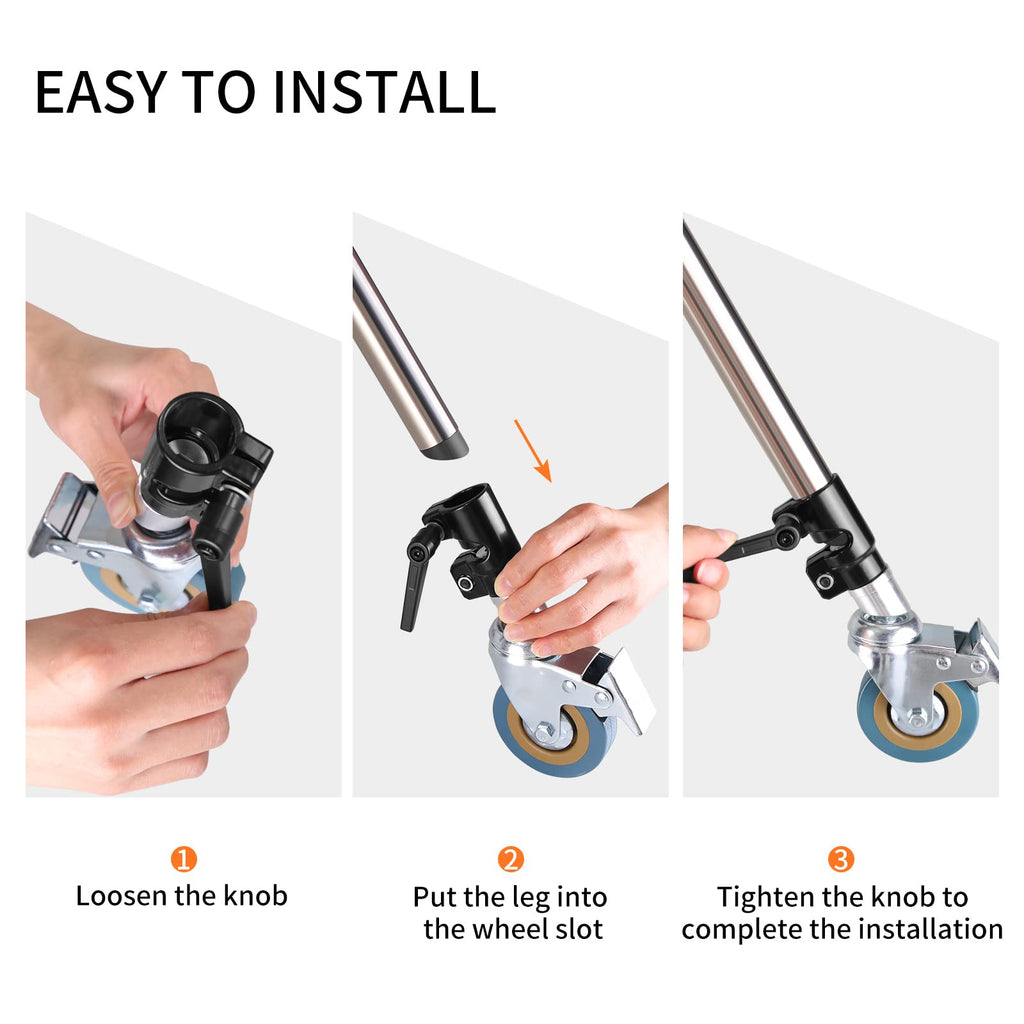 EASY TO INSTALL

1
Loosen the knob

2
Put the leg into the wheel slot

3
Tighten the knob to complete the installation